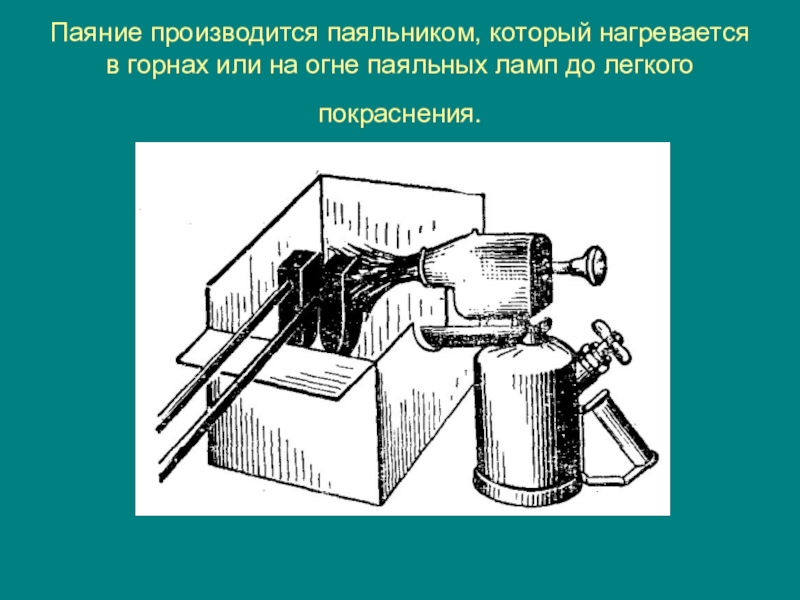 Паяние производится паяльником, который нагревается в горнах или на огне паяльных ламп до легкого покраснения.