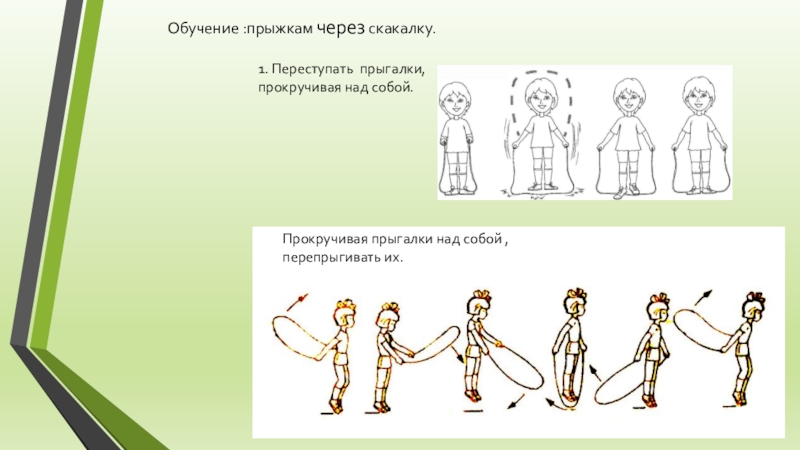 Обучение :прыжкам через скакалку.

1. Переступать прыгалки, прокручивая над собой.

Прокручивая прыгалки над собой , перепрыгивать их.