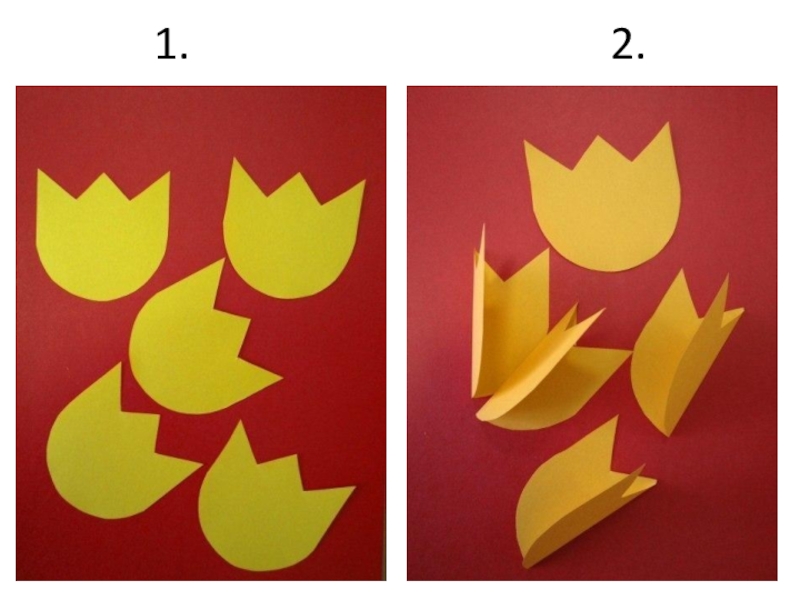 1.

2.