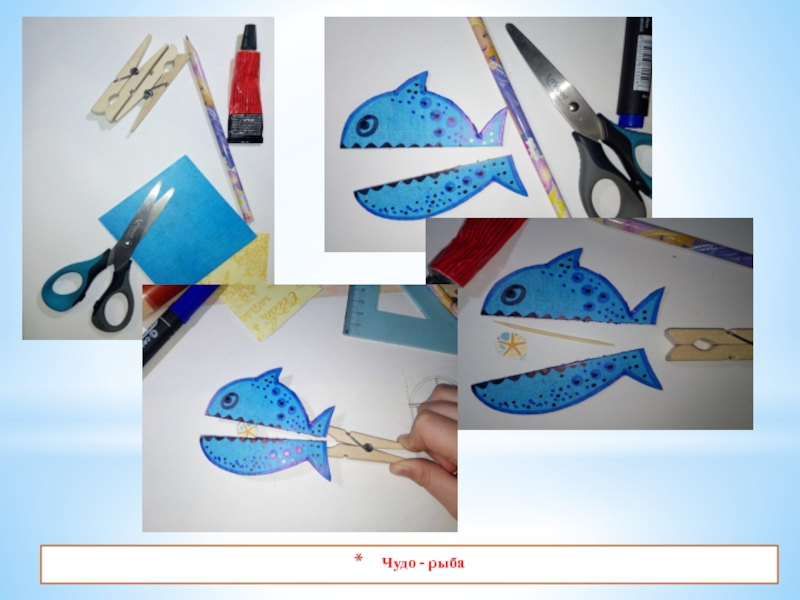 * Чудо - рыба