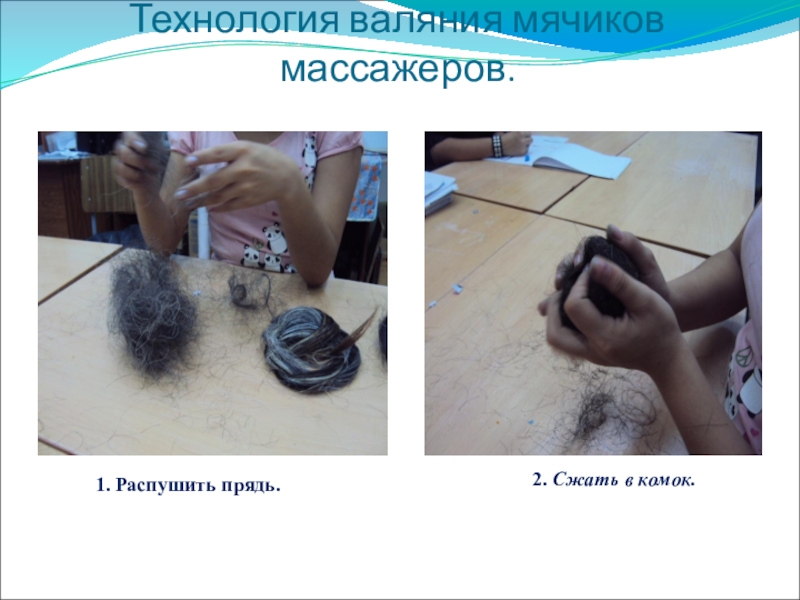 Технология валяния мячиков массажеров.

1. Распушить прядь.

2. Сжать в комок.