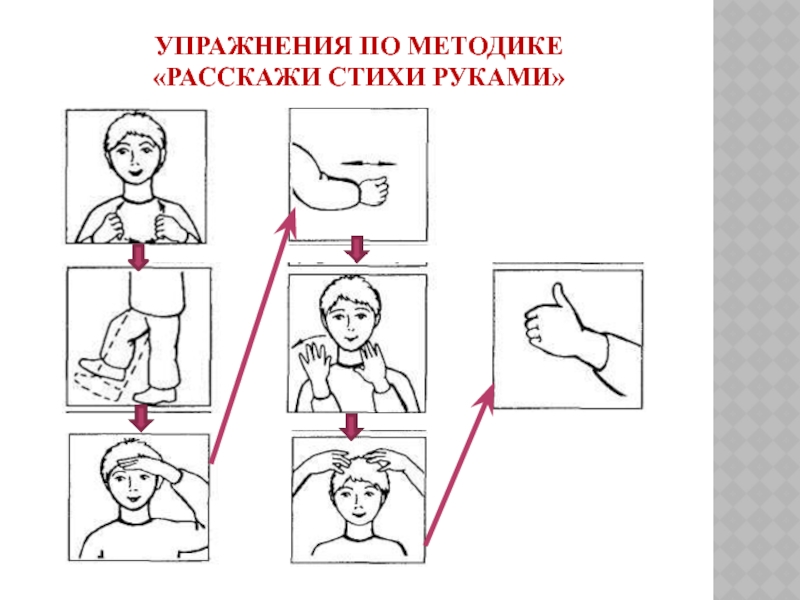 УПРАЖНЕНИЯ ПО МЕТОДИКЕ «РАССКАЖИ СТИХИ РУКАМИ»