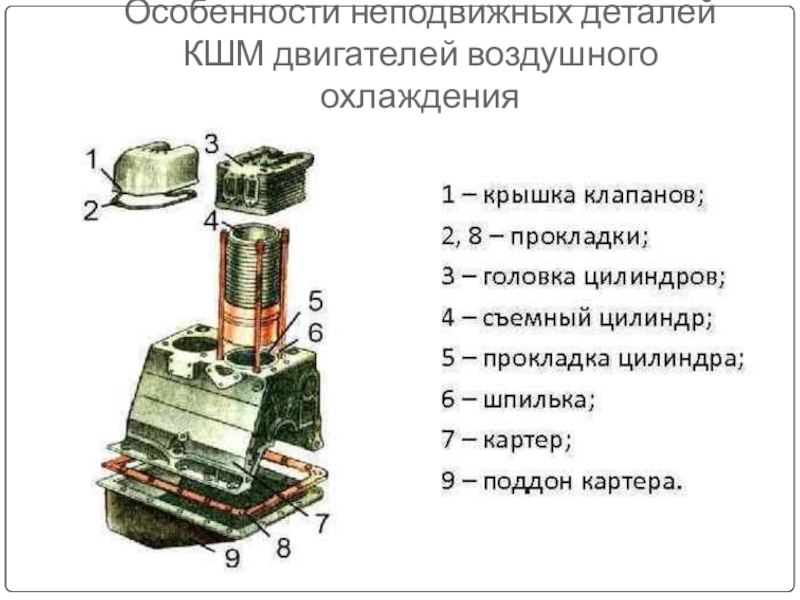 Особенности неподвижных деталей КШМ двигателей воздушного охлаждения

1
2
3
4
5
6
7
8
9

1 – крышка клапанов;
2, 8 – прокладки;
3 – головка цилиндров;
4 – съемный цилиндр;
5 – прокладка цилиндра;
6 – шпилька;
7 – картер;
9 – поддон картера.