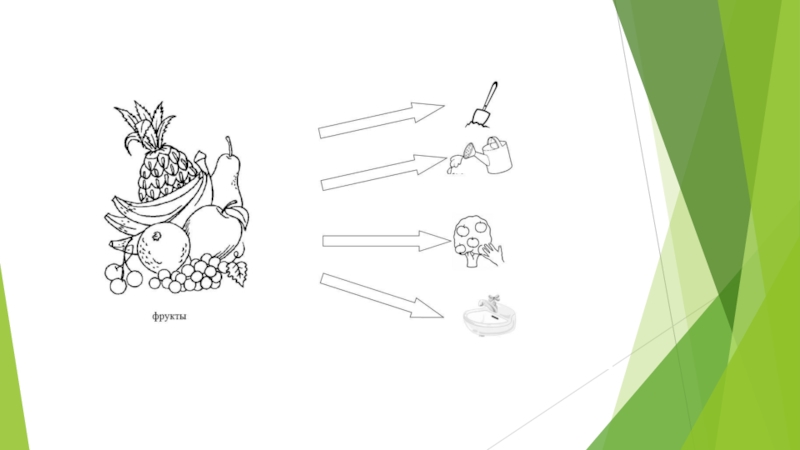 фрукты