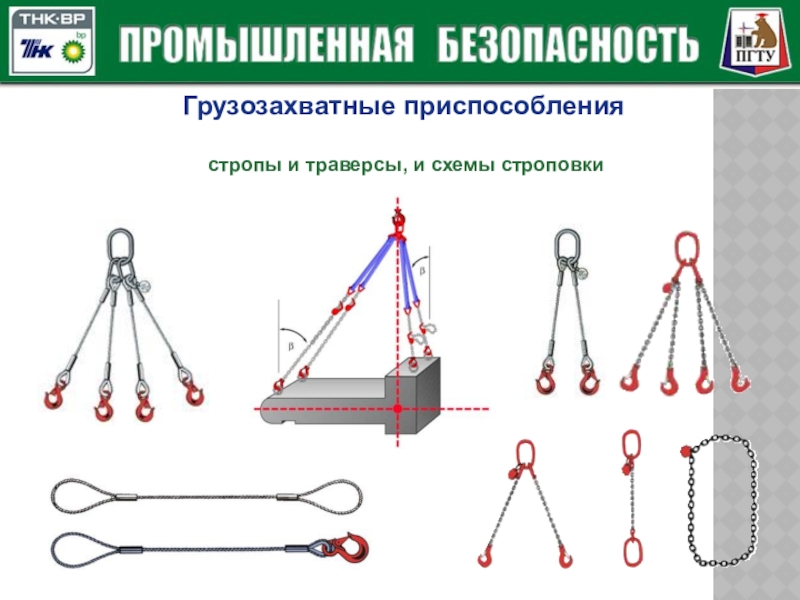 ТНК·ВР
ТНК bp

ПРОМЫШЛЕННАЯ БЕЗОПАСНОСТЬ

ПГТУ

Грузозахватные приспособления

стропы и траверсы, и схемы строповки

β

β