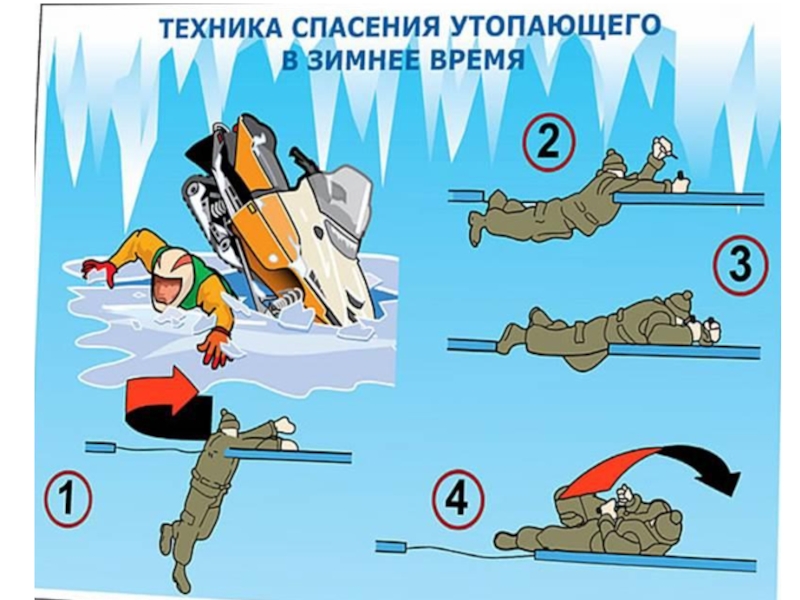 ТЕХНИКА СПАСЕНИЯ УТОПАЮЩЕГО
В ЗИМНЕЕ ВРЕМЯ

2

3

1

4