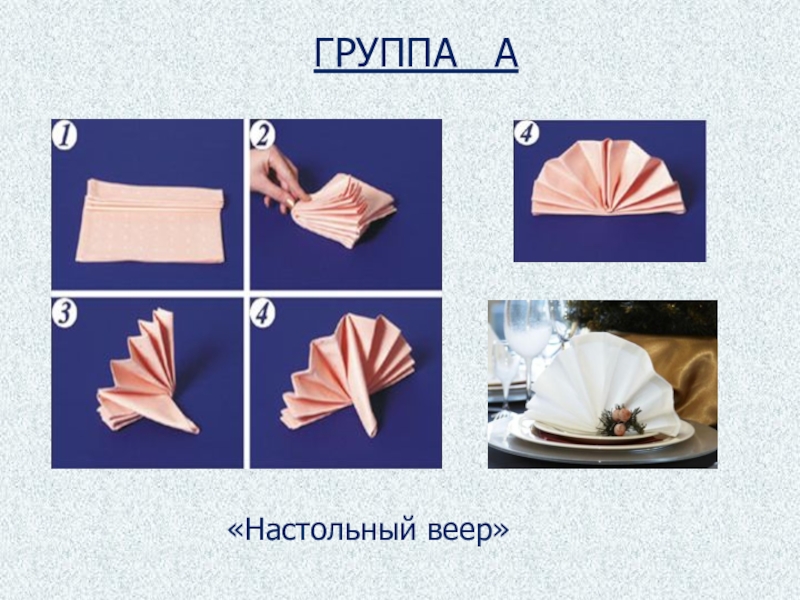 ГРУППА А

1

2

4

3

4

«Настольный веер»