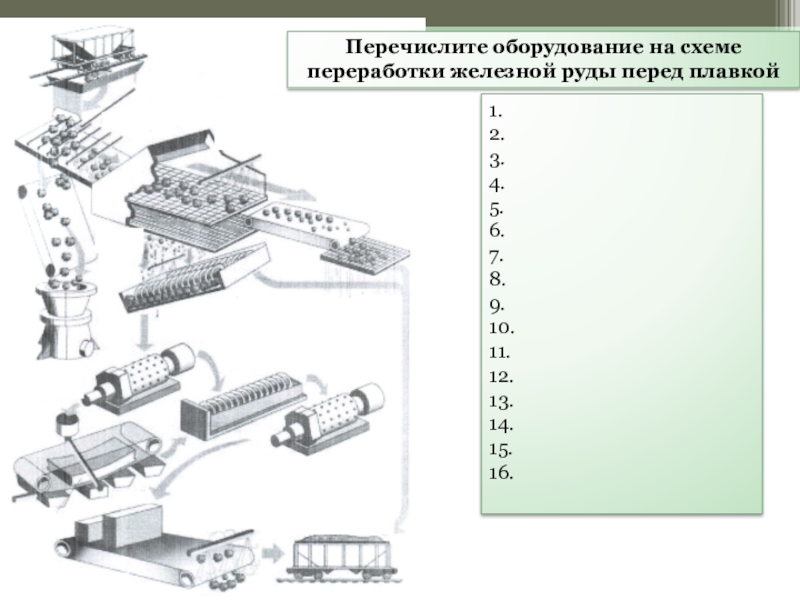 Перечислите оборудование на схеме переработки железной руды перед плавкой

1.
2.
3.
4.
5.
6.
7.
8.
9.
10.
11.
12.
13.
14.
15.
16.