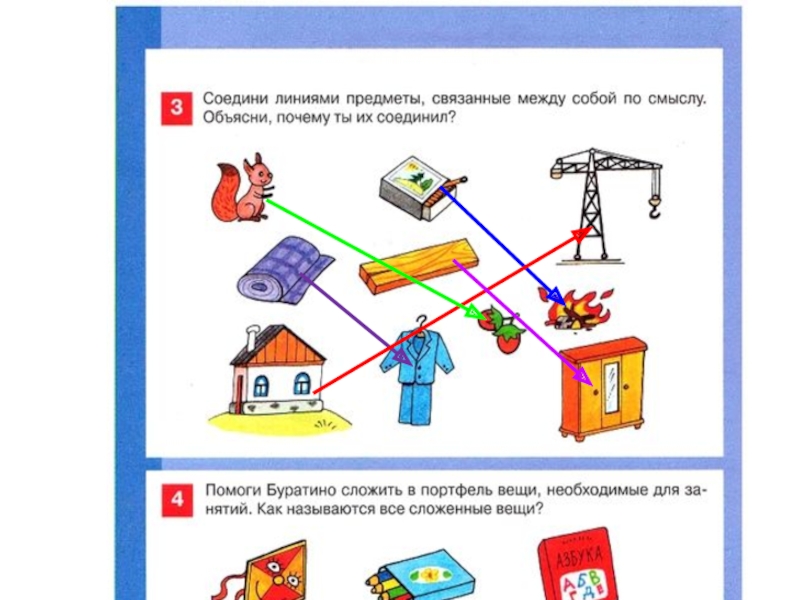 3 Соедини линиями предметы, связанные между собой по смыслу. Объясни, почему ты их соединил?

4 Помоги Буратино сложить в портфель вещи, необходимые для занятий. Как называются все сложенные вещи?

АЗБУКА
А Б В Г Д Е