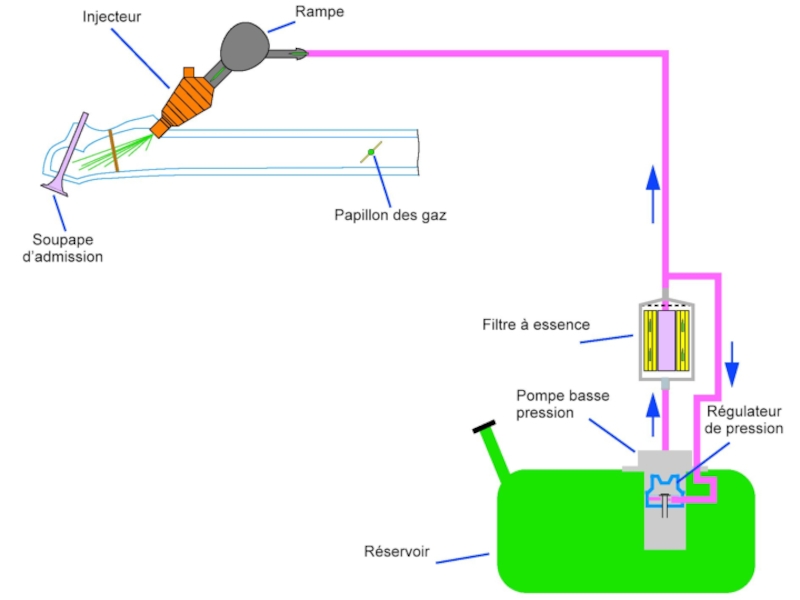 Injecteur
Rampe
Soupape d'admission
Papillon des gaz
Filtre à essence
Pompe basse pression
Régulateur de pression
Réservoir