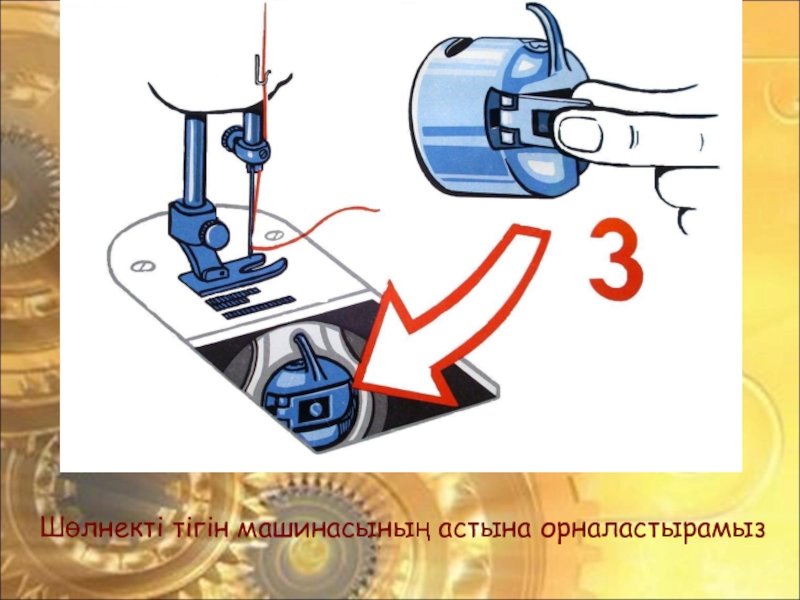 3

Шөлнекті тігін машинасының астына орналастырамыз