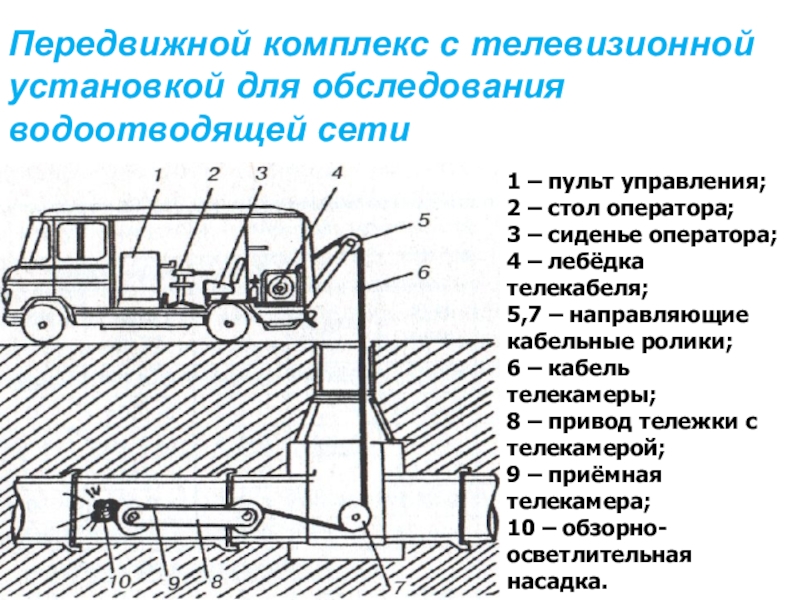 Передвижной комплекс с телевизионной установкой для обследования водоотводящей сети

1 2 3 4 5 6

10 9 8 7

1 – пульт управления;
2 – стол оператора;
3 – сиденье оператора;
4 – лебёдка телекабеля;
5,7 – направляющие кабельные ролики;
6 – кабель телекамеры;
8 – привод тележки с телекамерой;
9 – приёмная телекамера;
10 – обзорно-осветлительная насадка.