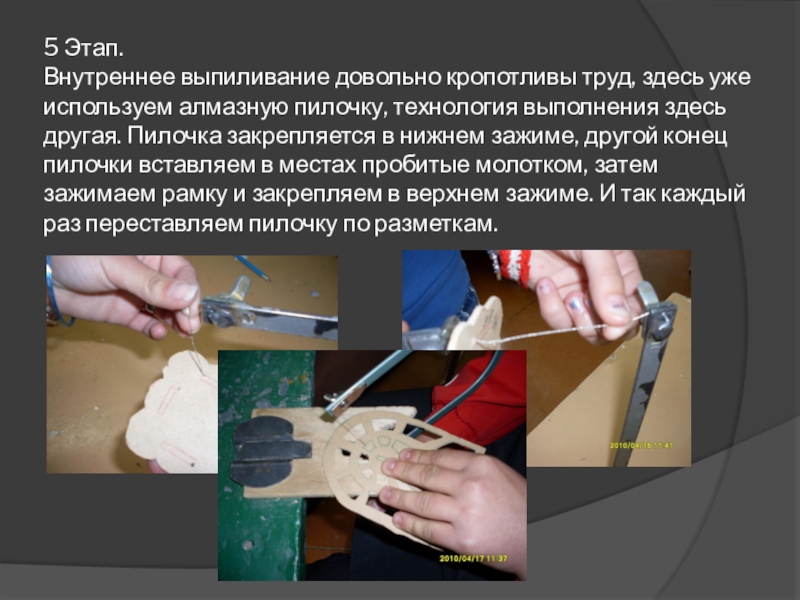 5 Этап.
Внутреннее выпиливание довольно кропотливы труд, здесь уже используем алмазную пилочку, технология выполнения здесь другая. Пилочка закрепляется в нижнем зажиме, другой конец пилочки вставляем в местах пробитые молотком, затем зажимаем рамку и закрепляем в верхнем зажиме. И так каждый раз переставляем пилочку по разметкам.

2010/04/15 11:41

2010/04/17 11:37