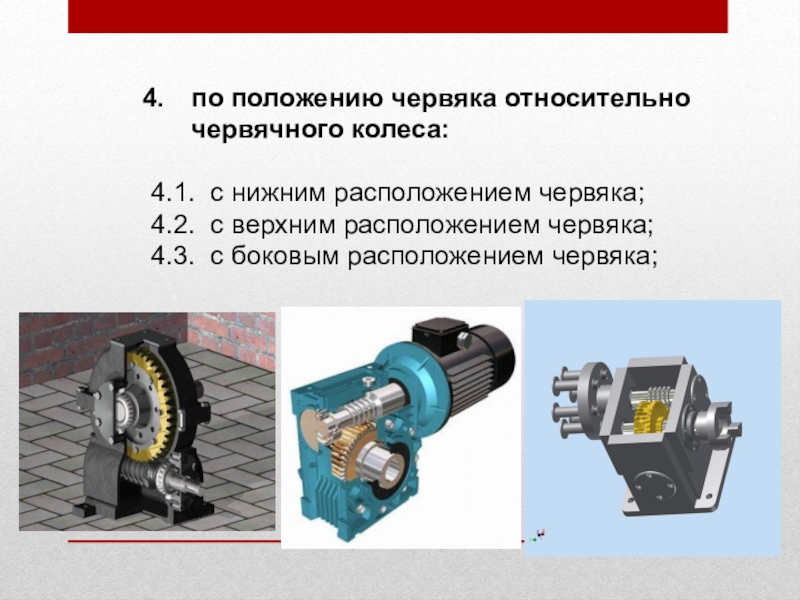 4. по положению червяка относительно червячного колеса:

4.1. с нижним расположением червяка;
4.2. с верхним расположением червяка;
4.3. с боковым расположением червяка;