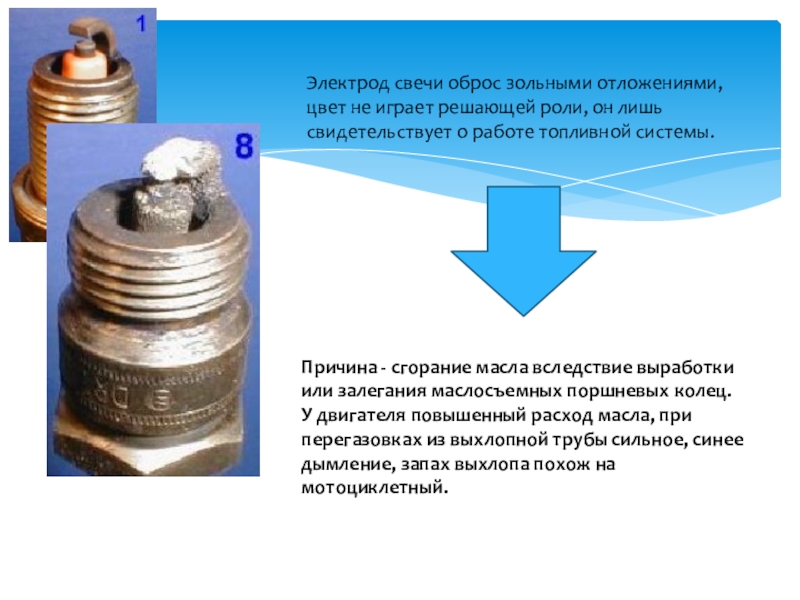 1

8

Электрод свечи оброс зольными отложениями, цвет не играет решающей роли, он лишь свидетельствует о работе топливной системы.

Причина - сгорание масла вследствие выработки или залегания маслосъемных поршневых колец. У двигателя повышенный расход масла, при перегазовках из выхлопной трубы сильное, синее дымление, запах выхлопа похож на мотоциклетный.