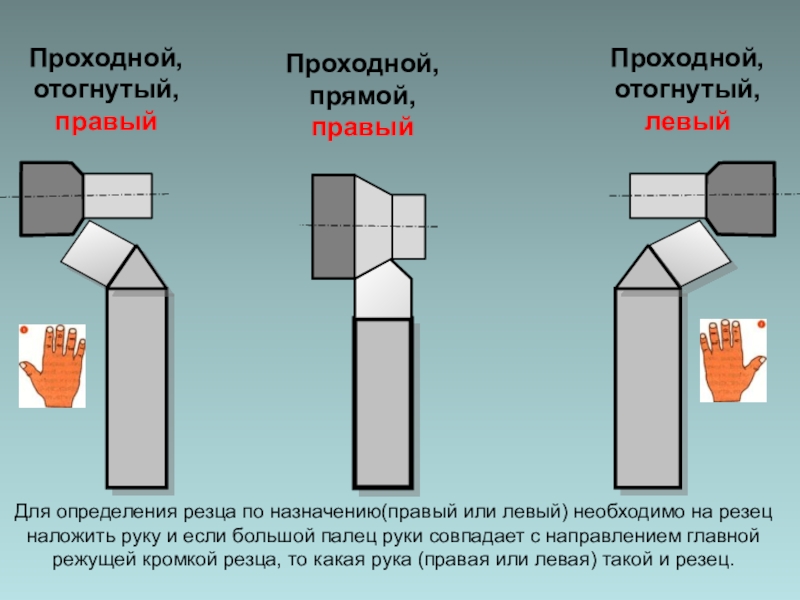 Проходной, отогнутый, правый

Проходной, прямой, правый

Проходной, отогнутый, левый

Для определения резца по назначению(правый или левый) необходимо на резец наложить руку и если большой палец руки совпадает с направлением главной режущей кромкой резца, то какая рука (правая или левая) такой и резец.