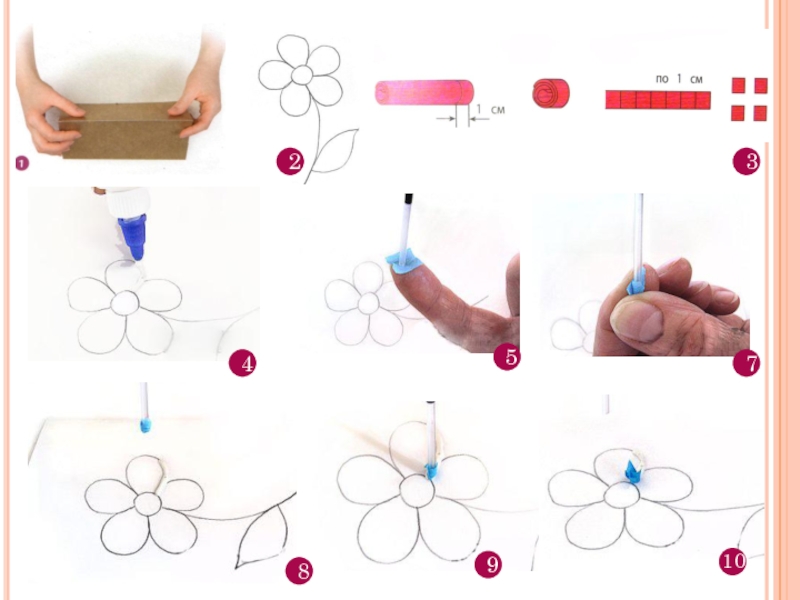 1

2

1 см

по 1 см

3

4

5

7

8

9

10